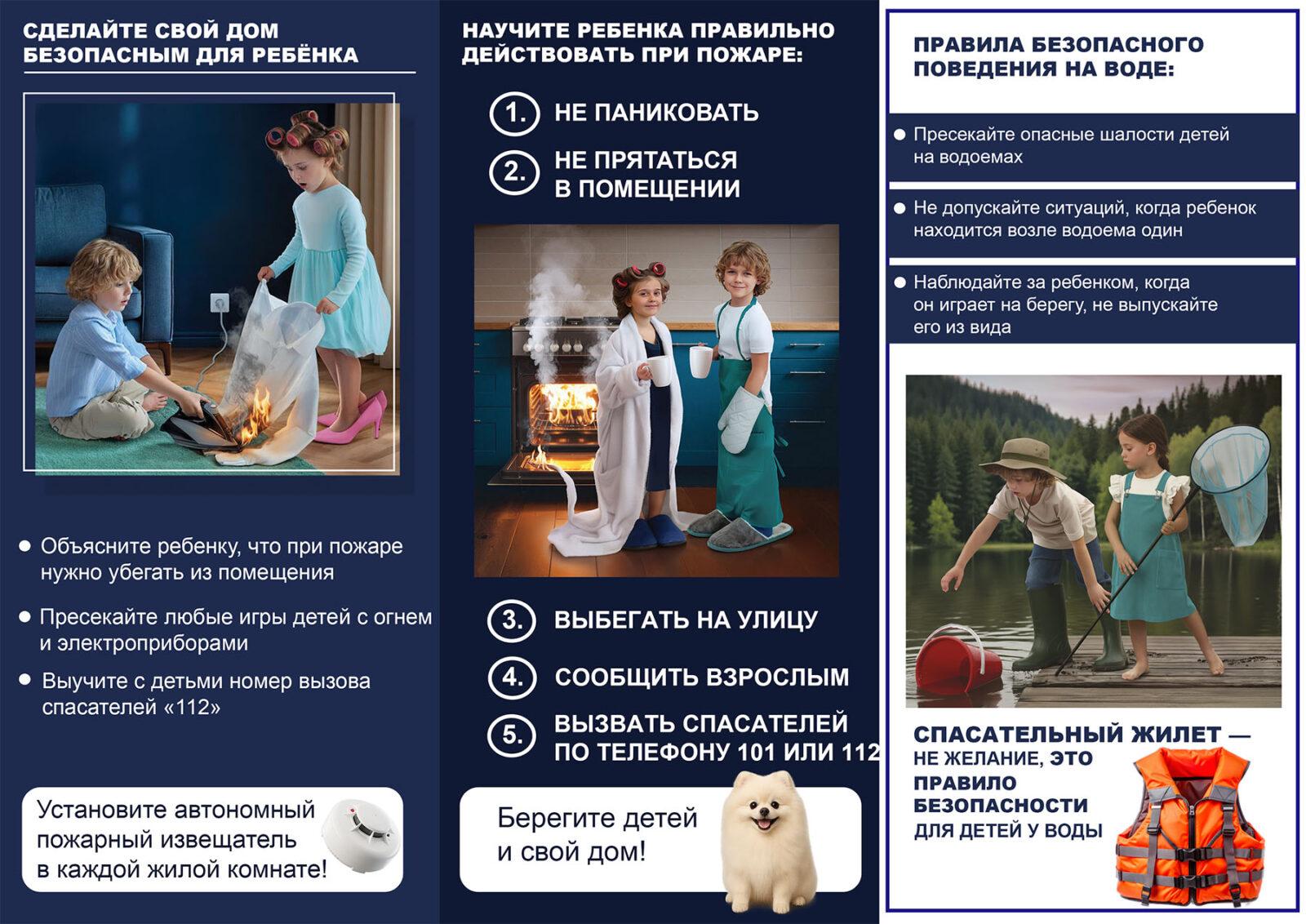 СДЕЛАЙТЕ СВОЙ ДОМ БЕЗОПАСНЫМ ДЛЯ РЕБЁНКА

● Объясните ребенку, что при пожаре нужно убегать из помещения

● Пресекайте любые игры детей с огнем и электроприборами

● Выучите с детьми номер вызова спасателей «112»

Установите автономный пожарный извещатель в каждой жилой комнате!

НАУЧИТЕ РЕБЕНКА ПРАВИЛЬНО ДЕЙСТВОВАТЬ ПРИ ПОЖАРЕ:

1. НЕ ПАНИКОВАТЬ

2. НЕ ПРЯТАТЬСЯ В ПОМЕЩЕНИИ

3. ВЫБЕГАТЬ НА УЛИЦУ

4. СООБЩИТЬ ВЗРОСЛЫМ

5. ВЫЗВАТЬ СПАСАТЕЛЕЙ ПО ТЕЛЕФОНУ 101 ИЛИ 112

Берегите детей и свой дом!

ПРАВИЛА БЕЗОПАСНОГО ПОВЕДЕНИЯ НА ВОДЕ:

● Пресекайте опасные шалости детей на водоемах

● Не допускайте ситуаций, когда ребенок находится возле водоема один

● Наблюдайте за ребенком, когда он играет на берегу, не выпускайте его из вида

СПАСАТЕЛЬНЫЙ ЖИЛЕТ — НЕ ЖЕЛАНИЕ, ЭТО ПРАВИЛО БЕЗОПАСНОСТИ ДЛЯ ДЕТЕЙ У ВОДЫ